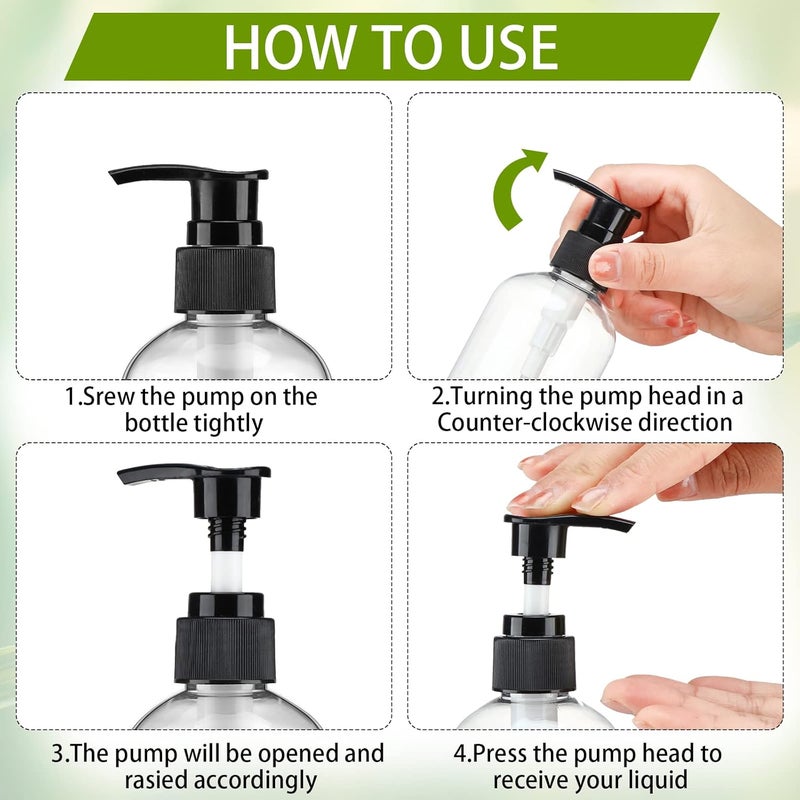 HOW TO USE

1.Srew the pump on the bottle tightly

2.Turning the pump head in a Counter-clockwise direction

3.The pump will be opened and rasied accordingly

4.Press the pump head to receive your liquid